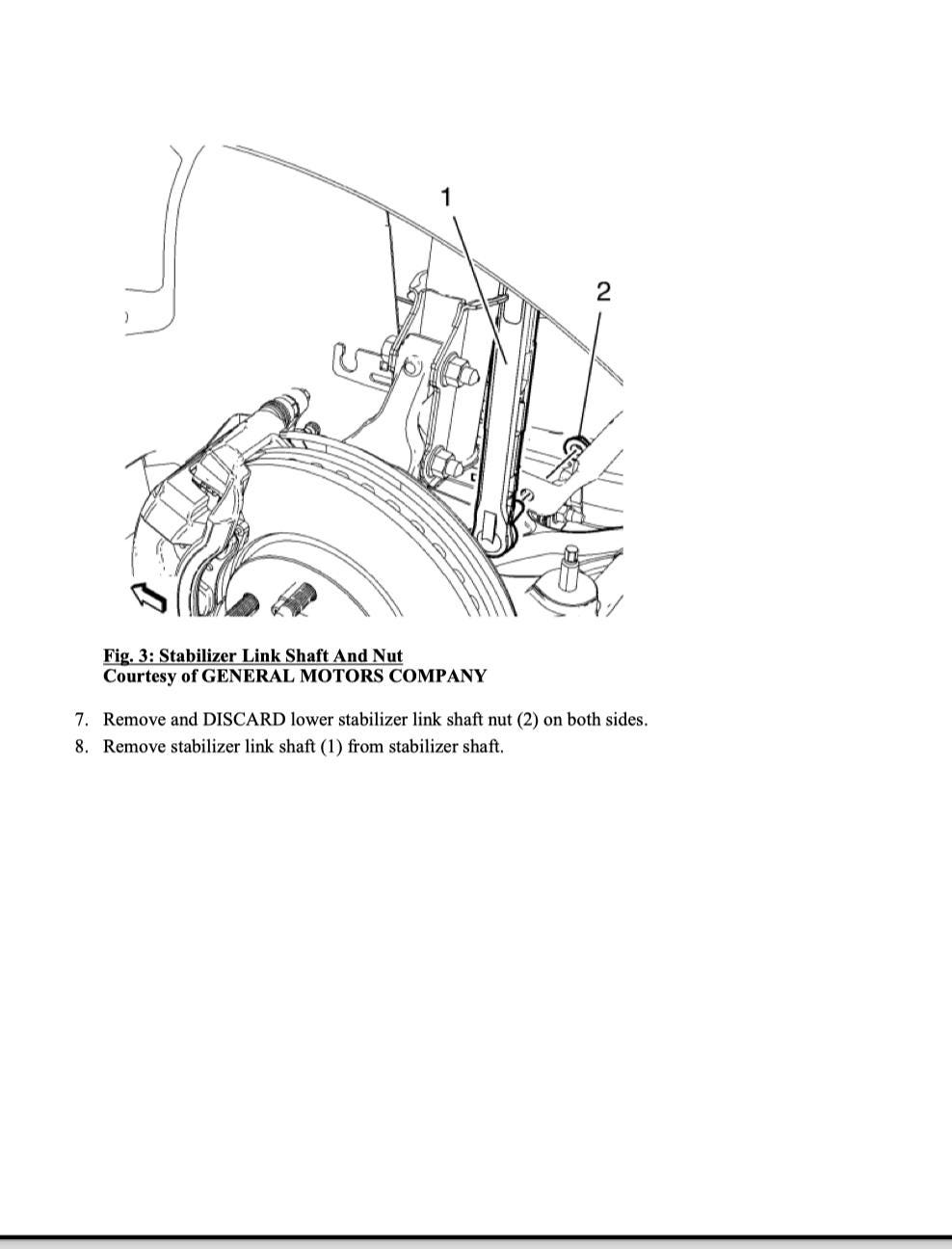 1

2

Fig. 3: Stabilizer Link Shaft And Nut
Courtesy of GENERAL MOTORS COMPANY

7. Remove and DISCARD lower stabilizer link shaft nut (2) on both sides.
8. Remove stabilizer link shaft (1) from stabilizer shaft.