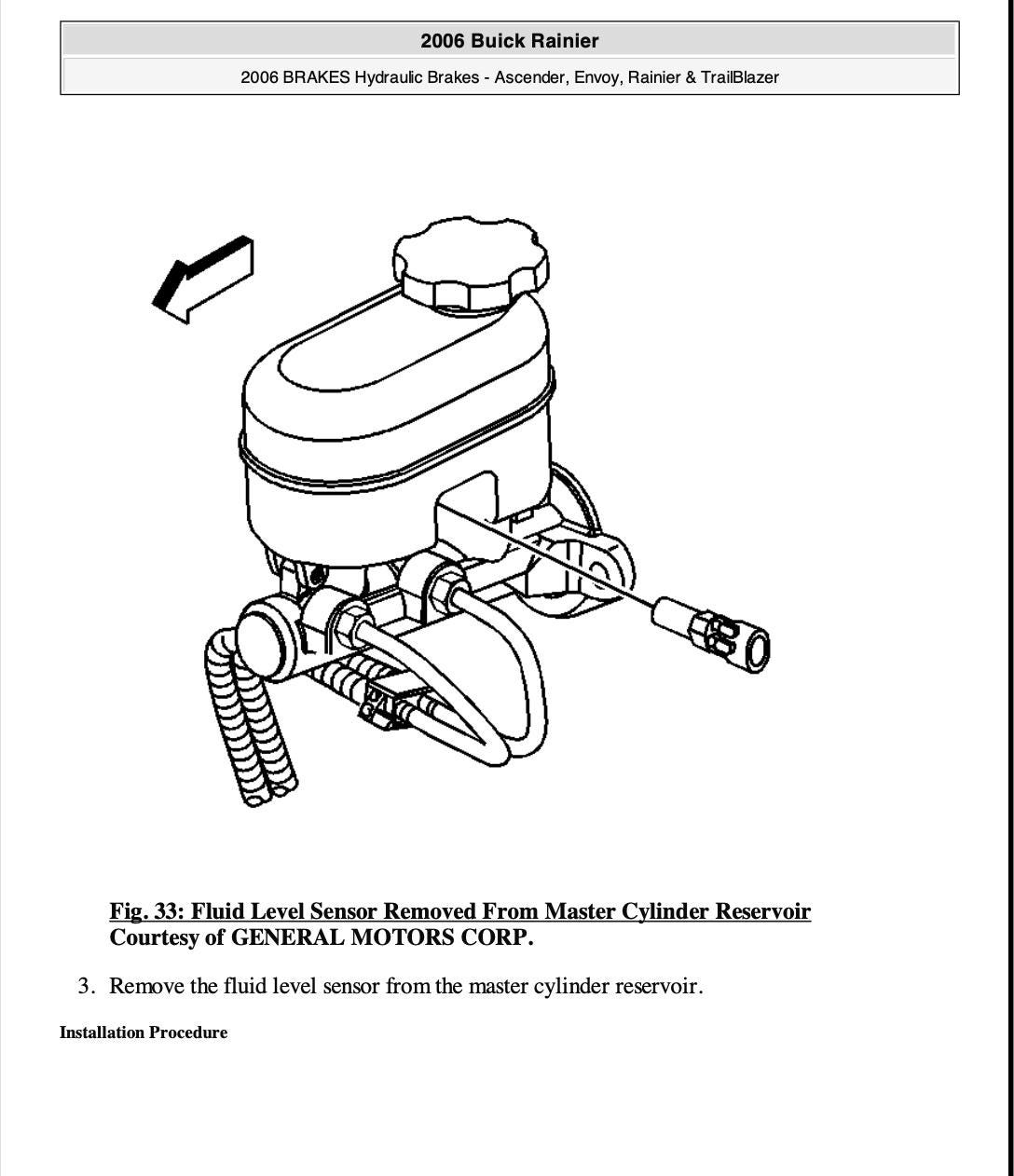 2006 Buick Rainier

2006 BRAKES Hydraulic Brakes - Ascender, Envoy, Rainier & TrailBlazer

Fig. 33: Fluid Level Sensor Removed From Master Cylinder Reservoir
Courtesy of GENERAL MOTORS CORP.

3. Remove the fluid level sensor from the master cylinder reservoir.

Installation Procedure