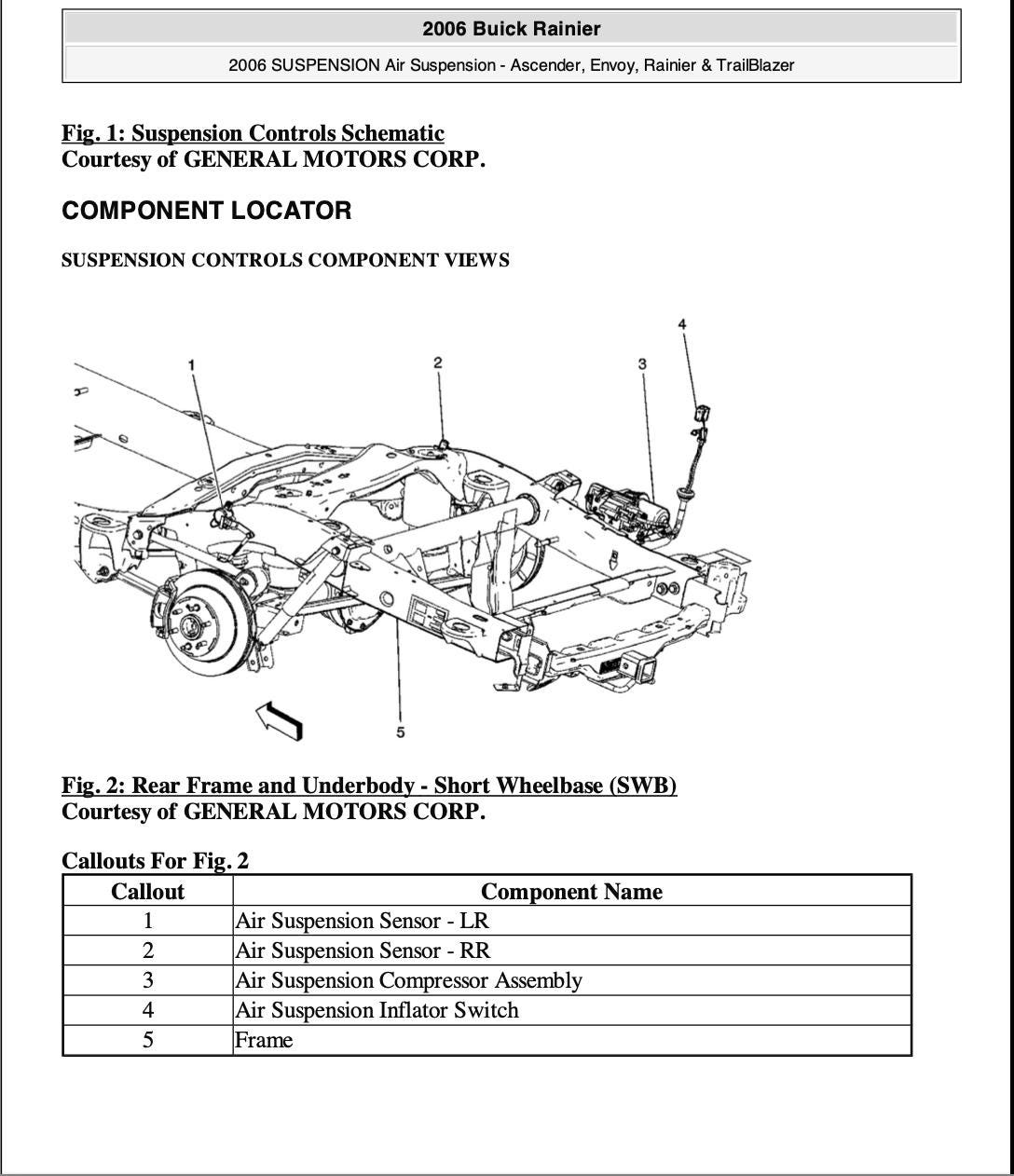 2006 Buick Rainier

2006 SUSPENSION Air Suspension - Ascender, Envoy, Rainier & TrailBlazer

Fig. 1: Suspension Controls Schematic
Courtesy of GENERAL MOTORS CORP.

COMPONENT LOCATOR

SUSPENSION CONTROLS COMPONENT VIEWS

4
1
2
3
5

Fig. 2: Rear Frame and Underbody - Short Wheelbase (SWB)
Courtesy of GENERAL MOTORS CORP.

Callouts For Fig. 2

| Callout | Component Name |
|---|---|
| 1 | Air Suspension Sensor - LR |
| 2 | Air Suspension Sensor - RR |
| 3 | Air Suspension Compressor Assembly |
| 4 | Air Suspension Inflator Switch |
| 5 | Frame |