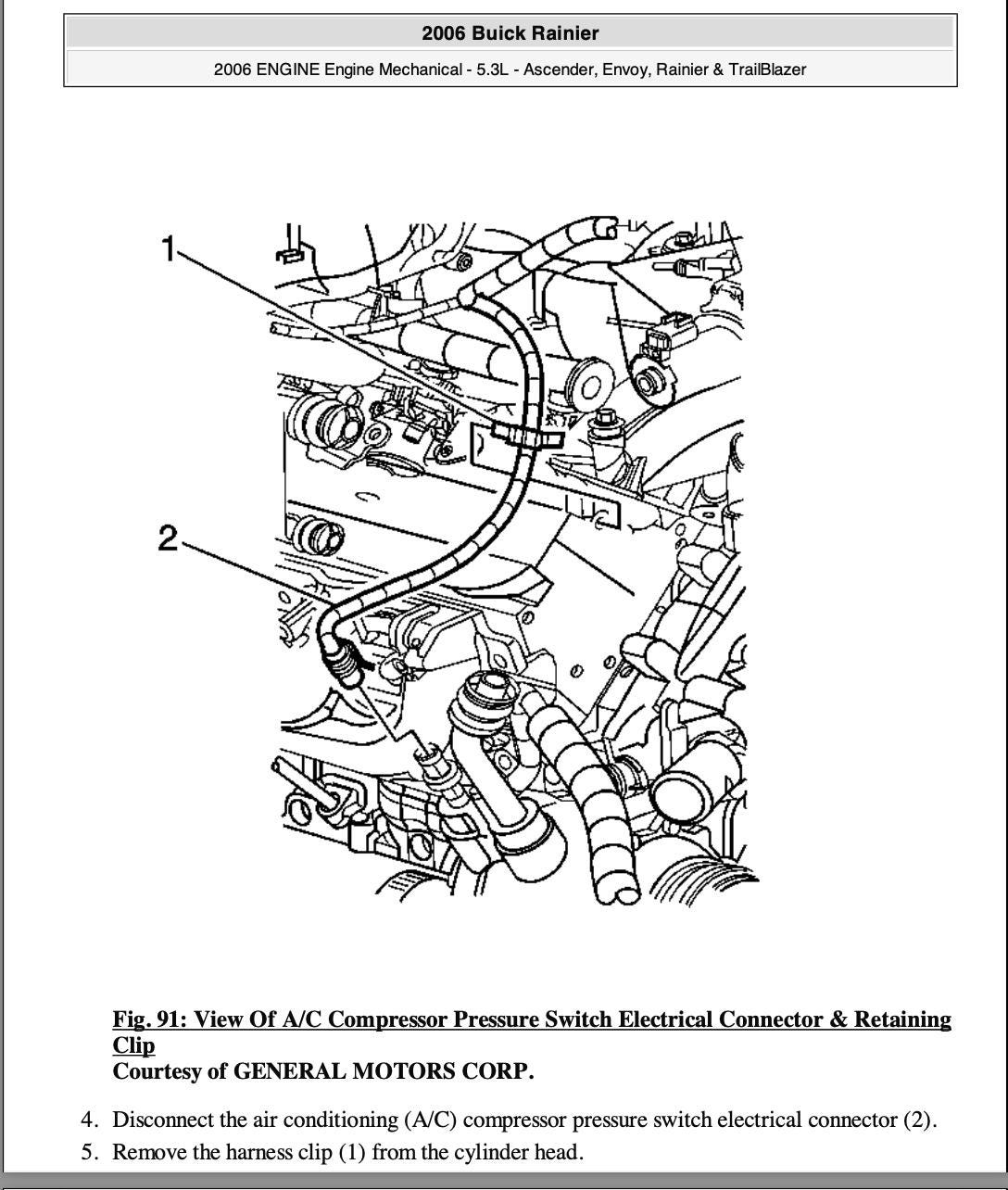 2006 Buick Rainier

2006 ENGINE Engine Mechanical - 5.3L - Ascender, Envoy, Rainier & TrailBlazer

1

2

Fig. 91: View Of A/C Compressor Pressure Switch Electrical Connector & Retaining Clip
Courtesy of GENERAL MOTORS CORP.

4. Disconnect the air conditioning (A/C) compressor pressure switch electrical connector (2).
5. Remove the harness clip (1) from the cylinder head.