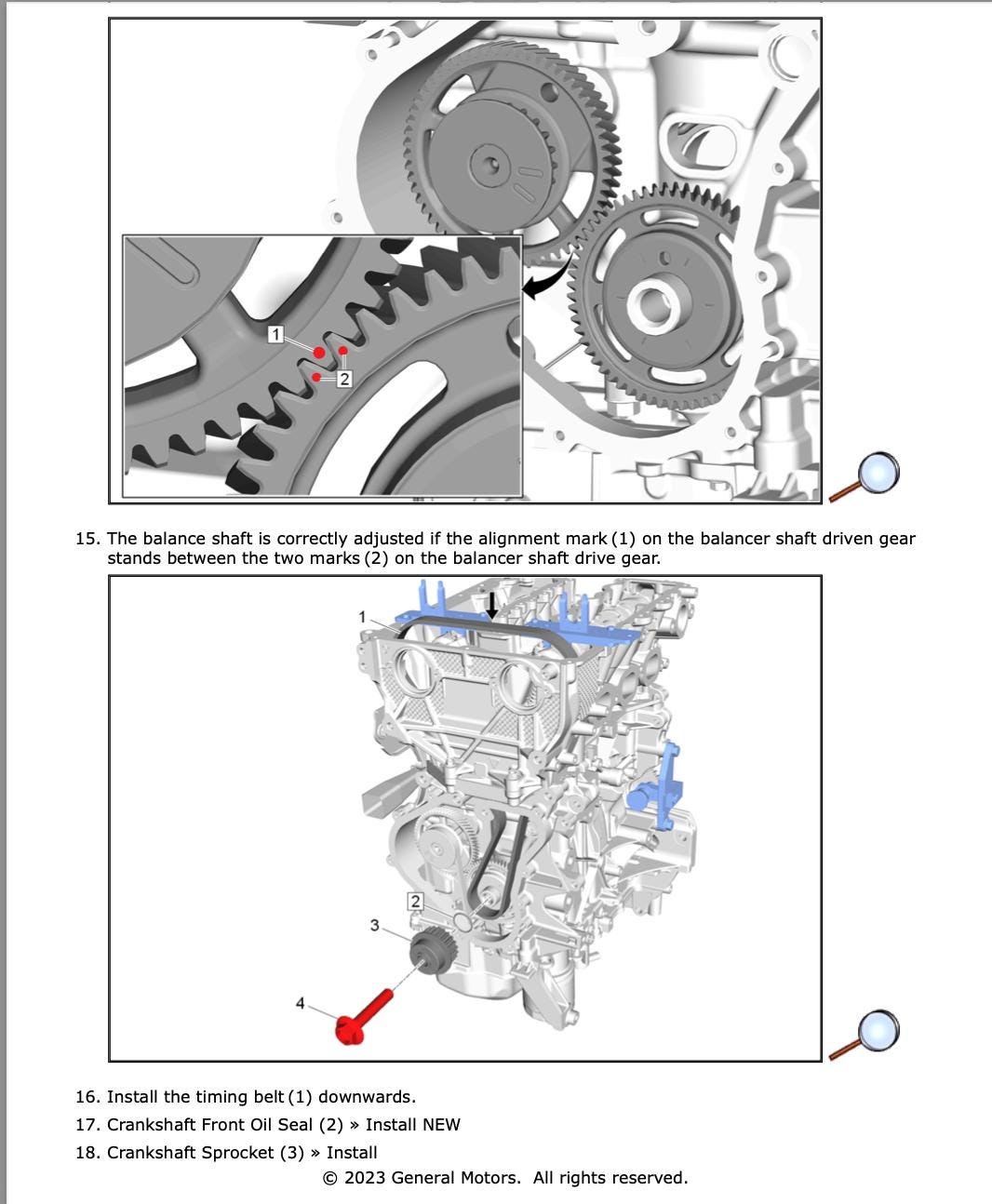 1

2

15. The balance shaft is correctly adjusted if the alignment mark (1) on the balancer shaft driven gear stands between the two marks (2) on the balancer shaft drive gear.

1

2

3

4

16. Install the timing belt (1) downwards.
17. Crankshaft Front Oil Seal (2) » Install NEW
18. Crankshaft Sprocket (3) » Install

© 2023 General Motors. All rights reserved.