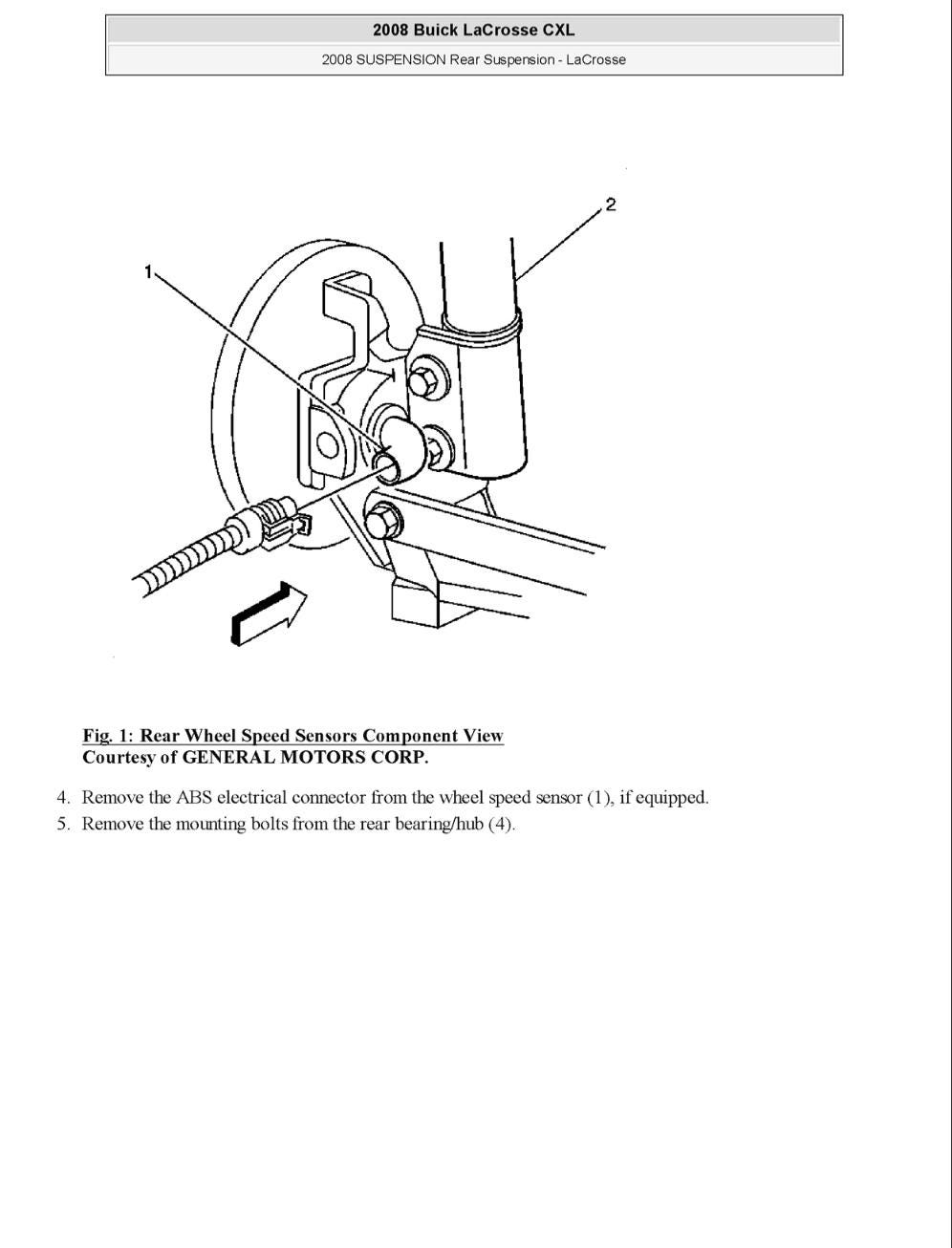 2008 Buick LaCrosse CXL

2008 SUSPENSION Rear Suspension - LaCrosse

2

1

Fig. 1: Rear Wheel Speed Sensors Component View
Courtesy of GENERAL MOTORS CORP.

4. Remove the ABS electrical connector from the wheel speed sensor (1), if equipped.
5. Remove the mounting bolts from the rear bearing/hub (4).