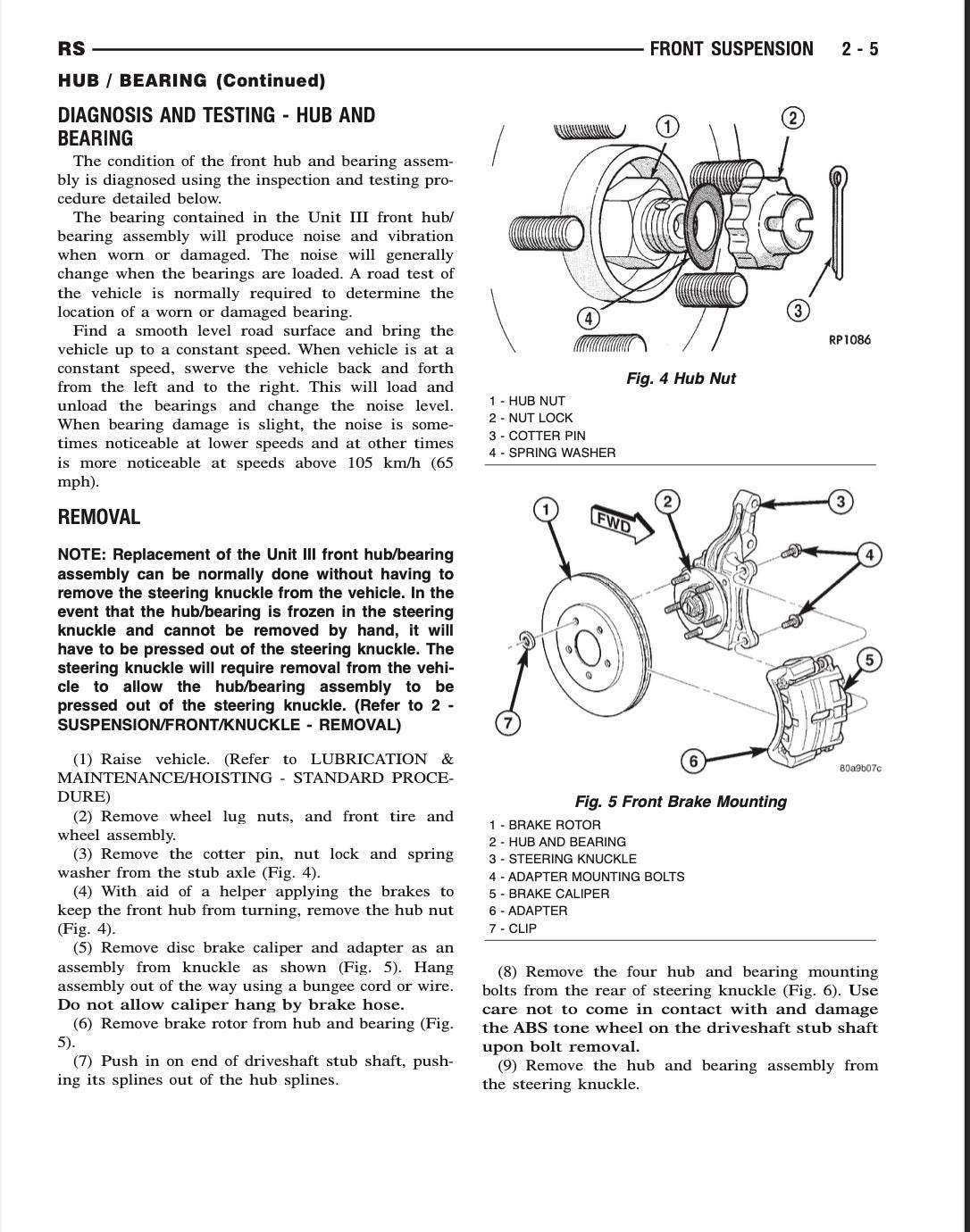 RS FRONT SUSPENSION 2 - 5

HUB / BEARING (Continued)

DIAGNOSIS AND TESTING - HUB AND BEARING

The condition of the front hub and bearing assembly is diagnosed using the inspection and testing procedure detailed below.

The bearing contained in the Unit III front hub/bearing assembly will produce noise and vibration when worn or damaged. The noise will generally change when the bearings are loaded. A road test of the vehicle is normally required to determine the location of a worn or damaged bearing.

Find a smooth level road surface and bring the vehicle up to a constant speed. When vehicle is at a constant speed, swerve the vehicle back and forth from the left and to the right. This will load and unload the bearings and change the noise level. When bearing damage is slight, the noise is sometimes noticeable at lower speeds and at other times is more noticeable at speeds above 105 km/h (65 mph).

REMOVAL

NOTE: Replacement of the Unit III front hub/bearing assembly can be normally done without having to remove the steering knuckle from the vehicle. In the event that the hub/bearing is frozen in the steering knuckle and cannot be removed by hand, it will have to be pressed out of the steering knuckle. The steering knuckle will require removal from the vehicle to allow the hub/bearing assembly to be pressed out of the steering knuckle. (Refer to 2 - SUSPENSION/FRONT/KNUCKLE - REMOVAL)

(1) Raise vehicle. (Refer to LUBRICATION & MAINTENANCE/HOISTING - STANDARD PROCEDURE)

(2) Remove wheel lug nuts, and front tire and wheel assembly.

(3) Remove the cotter pin, nut lock and spring washer from the stub axle (Fig. 4).

(4) With aid of a helper applying the brakes to keep the front hub from turning, remove the hub nut (Fig. 4).

(5) Remove disc brake caliper and adapter as an assembly from knuckle as shown (Fig. 5). Hang assembly out of the way using a bungee cord or wire. Do not allow caliper hang by brake hose.

(6) Remove brake rotor from hub and bearing (Fig. 5).

(7) Push in on end of driveshaft stub shaft, pushing its splines out of the hub splines.

1 2 3 4 RP1086

Fig. 4 Hub Nut

1 - HUB NUT
2 - NUT LOCK
3 - COTTER PIN
4 - SPRING WASHER

1 FWD 2 3 4 5 6 7 80a9b07c

Fig. 5 Front Brake Mounting

1 - BRAKE ROTOR
2 - HUB AND BEARING
3 - STEERING KNUCKLE
4 - ADAPTER MOUNTING BOLTS
5 - BRAKE CALIPER
6 - ADAPTER
7 - CLIP

(8) Remove the four hub and bearing mounting bolts from the rear of steering knuckle (Fig. 6). Use care not to come in contact with and damage the ABS tone wheel on the driveshaft stub shaft upon bolt removal.

(9) Remove the hub and bearing assembly from the steering knuckle.