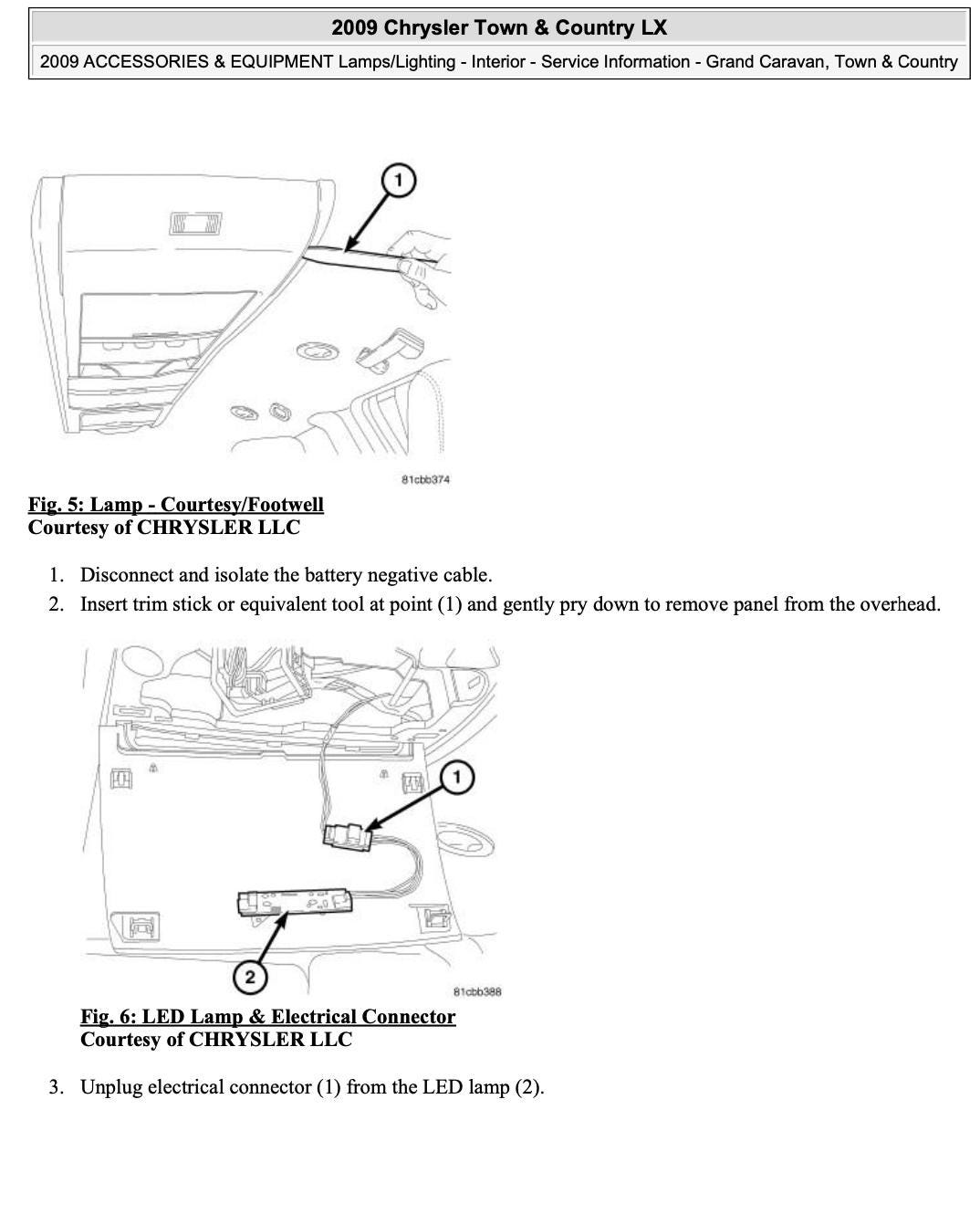 2009 Chrysler Town & Country LX

2009 ACCESSORIES & EQUIPMENT Lamps/Lighting - Interior - Service Information - Grand Caravan, Town & Country

1

81cbb374

Fig. 5: Lamp - Courtesy/Footwell
Courtesy of CHRYSLER LLC

1. Disconnect and isolate the battery negative cable.
2. Insert trim stick or equivalent tool at point (1) and gently pry down to remove panel from the overhead.

1

2

81cbb388

Fig. 6: LED Lamp & Electrical Connector
Courtesy of CHRYSLER LLC

3. Unplug electrical connector (1) from the LED lamp (2).