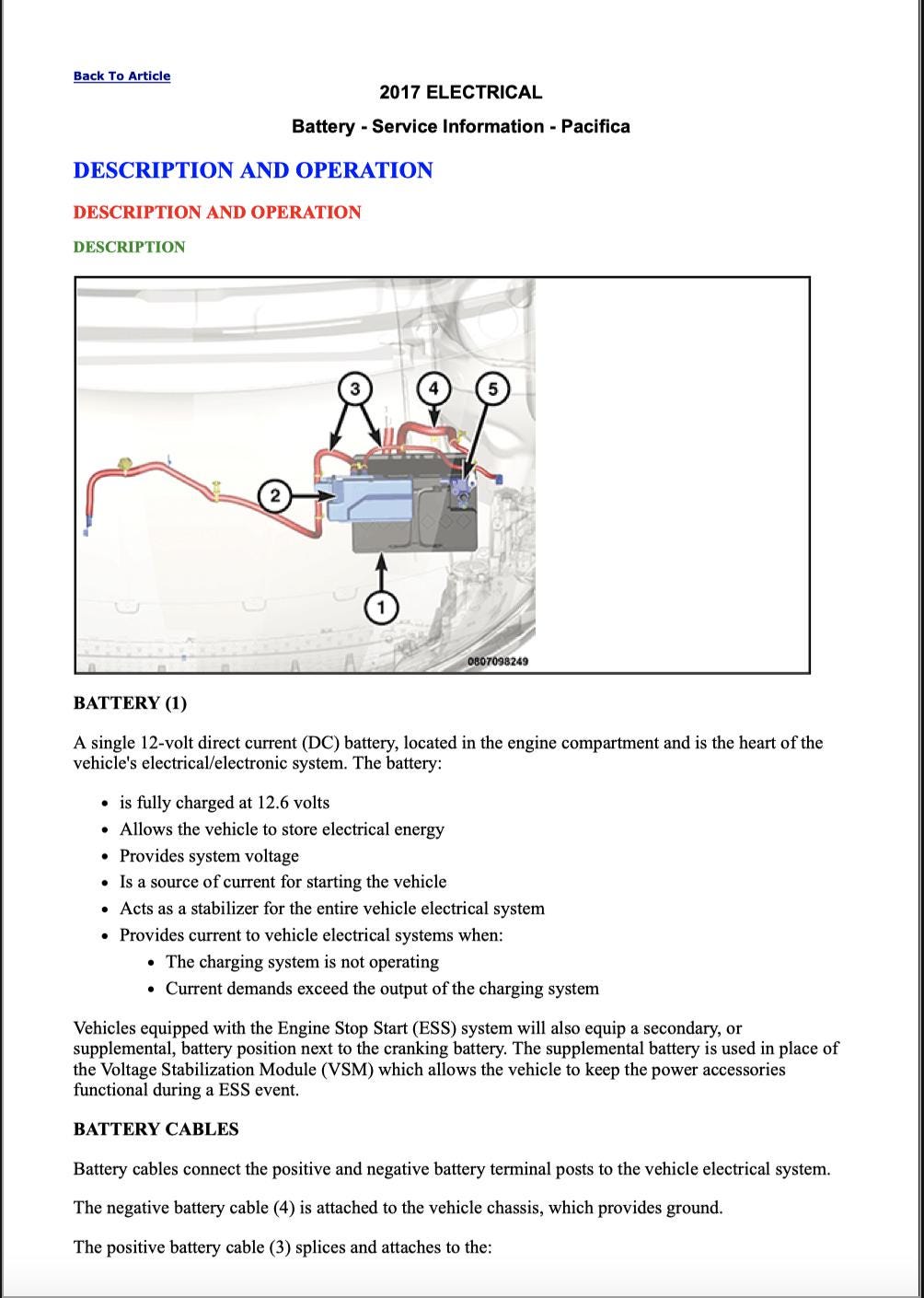 Back To Article

2017 ELECTRICAL

Battery - Service Information - Pacifica

DESCRIPTION AND OPERATION

DESCRIPTION AND OPERATION

DESCRIPTION

3 4 5 2 1

0807098249

BATTERY (1)

A single 12-volt direct current (DC) battery, located in the engine compartment and is the heart of the vehicle's electrical/electronic system. The battery:

- is fully charged at 12.6 volts
- Allows the vehicle to store electrical energy
- Provides system voltage
- Is a source of current for starting the vehicle
- Acts as a stabilizer for the entire vehicle electrical system
- Provides current to vehicle electrical systems when:
    - The charging system is not operating
    - Current demands exceed the output of the charging system

Vehicles equipped with the Engine Stop Start (ESS) system will also equip a secondary, or supplemental, battery position next to the cranking battery. The supplemental battery is used in place of the Voltage Stabilization Module (VSM) which allows the vehicle to keep the power accessories functional during a ESS event.

BATTERY CABLES

Battery cables connect the positive and negative battery terminal posts to the vehicle electrical system.

The negative battery cable (4) is attached to the vehicle chassis, which provides ground.

The positive battery cable (3) splices and attaches to the: