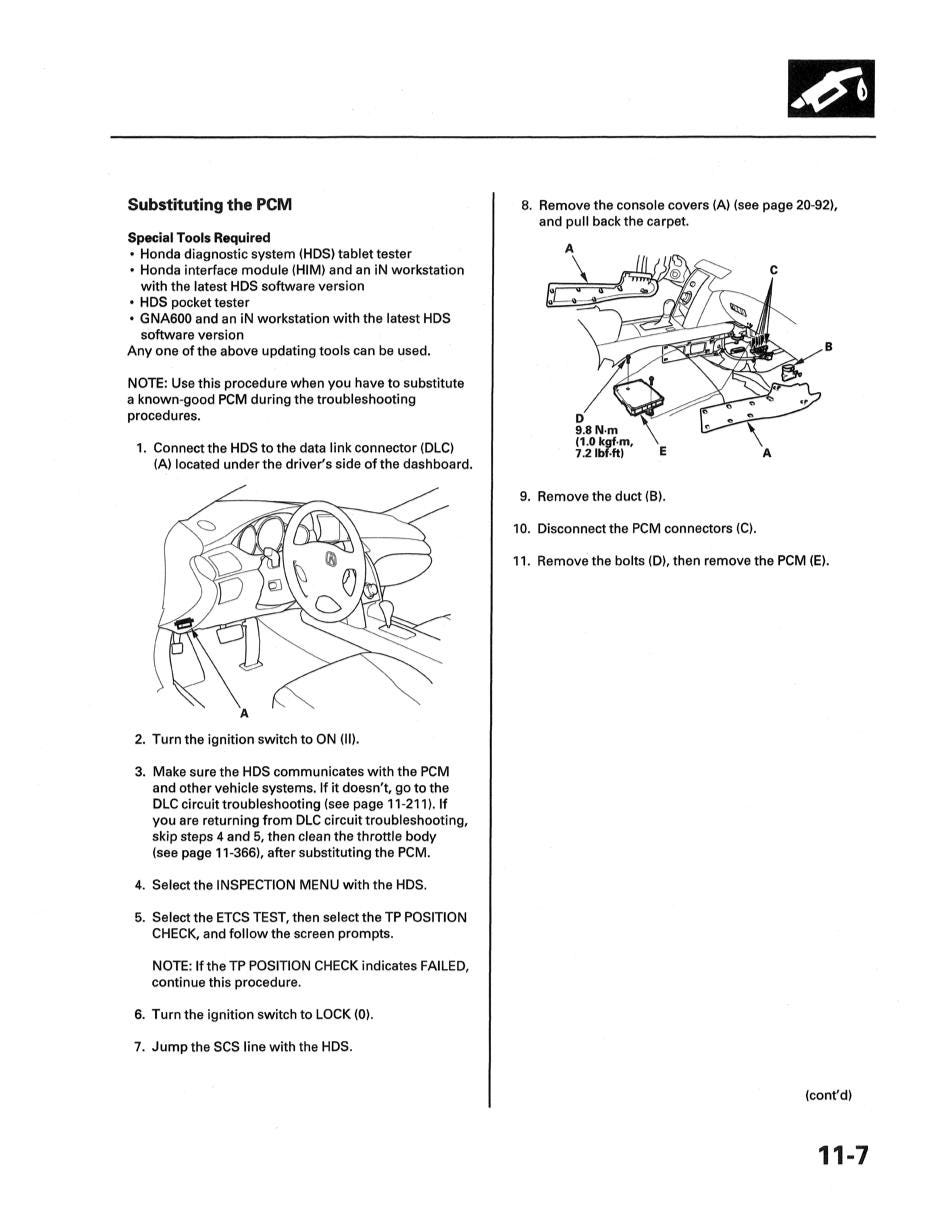 Substituting the PCM

Special Tools Required
• Honda diagnostic system (HDS) tablet tester
• Honda interface module (HIM) and an iN workstation with the latest HDS software version
• HDS pocket tester
• GNA600 and an iN workstation with the latest HDS software version
Any one of the above updating tools can be used.

NOTE: Use this procedure when you have to substitute a known-good PCM during the troubleshooting procedures.

1. Connect the HDS to the data link connector (DLC) (A) located under the driver's side of the dashboard.

A

2. Turn the ignition switch to ON (II).

3. Make sure the HDS communicates with the PCM and other vehicle systems. If it doesn't, go to the DLC circuit troubleshooting (see page 11-211). If you are returning from DLC circuit troubleshooting, skip steps 4 and 5, then clean the throttle body (see page 11-366), after substituting the PCM.

4. Select the INSPECTION MENU with the HDS.

5. Select the ETCS TEST, then select the TP POSITION CHECK, and follow the screen prompts.

NOTE: If the TP POSITION CHECK indicates FAILED, continue this procedure.

6. Turn the ignition switch to LOCK (0).

7. Jump the SCS line with the HDS.

8. Remove the console covers (A) (see page 20-92), and pull back the carpet.

A
C
B
D
9.8 N·m
(1.0 kgf·m,
7.2 lbf·ft)
E
A

9. Remove the duct (B).

10. Disconnect the PCM connectors (C).

11. Remove the bolts (D), then remove the PCM (E).

(cont'd)

11-7