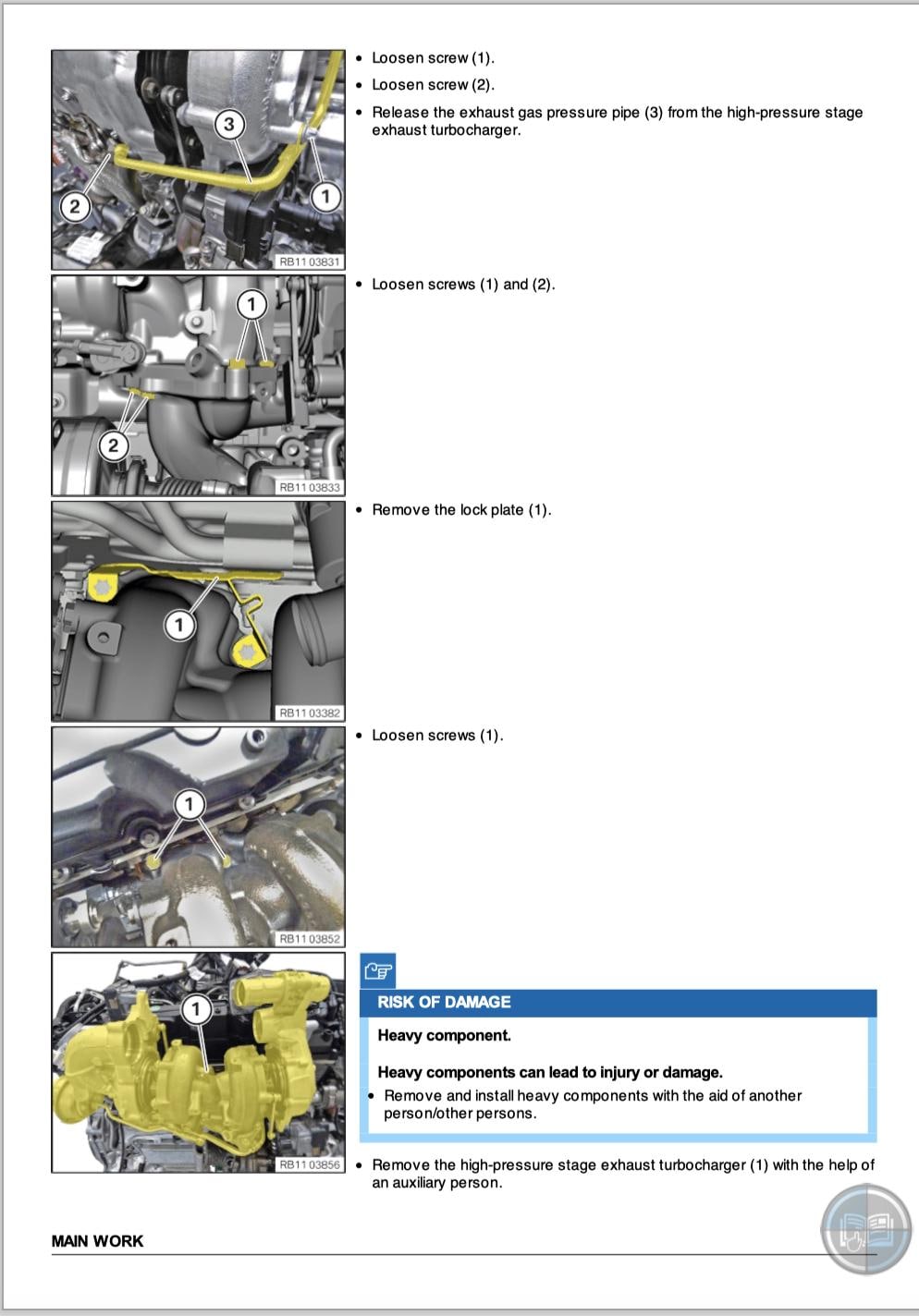 3
2
1
RB11 03831

• Loosen screw (1).
• Loosen screw (2).
• Release the exhaust gas pressure pipe (3) from the high-pressure stage exhaust turbocharger.

1
2
RB11 03833

• Loosen screws (1) and (2).

1
RB11 03382

• Remove the lock plate (1).

1
RB11 03852

• Loosen screws (1).

1
RB11 03856

RISK OF DAMAGE

Heavy component.

Heavy components can lead to injury or damage.
• Remove and install heavy components with the aid of another person/other persons.

• Remove the high-pressure stage exhaust turbocharger (1) with the help of an auxiliary person.

MAIN WORK