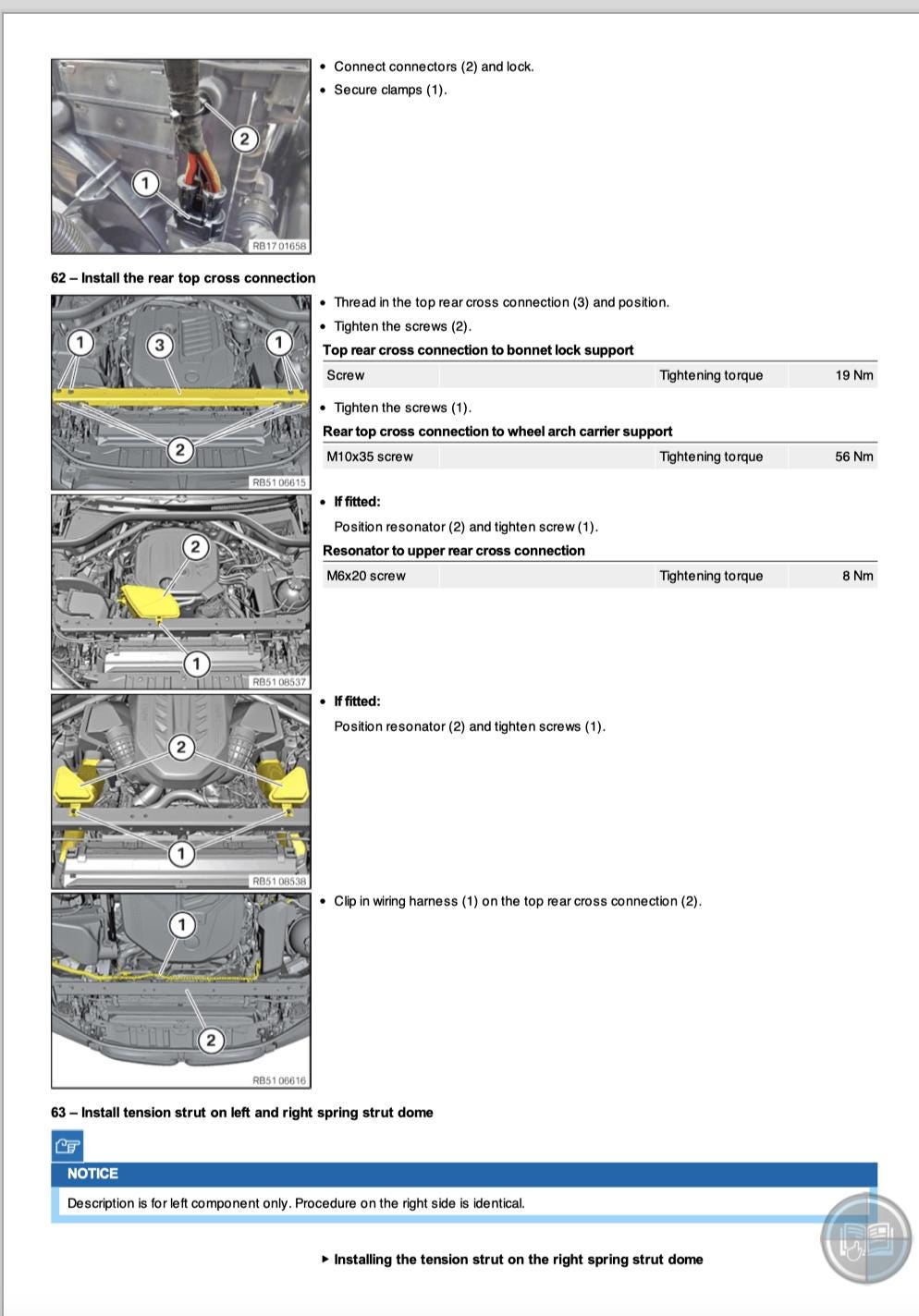 2
1
RB17 01658

- Connect connectors (2) and lock.
- Secure clamps (1).

62 – Install the rear top cross connection

1 3 1
2
RB51 06615

- Thread in the top rear cross connection (3) and position.
- Tighten the screws (2).

Top rear cross connection to bonnet lock support

| Screw | | Tightening torque | 19 Nm |
|---|---|---|---|

- Tighten the screws (1).

Rear top cross connection to wheel arch carrier support

| M10x35 screw | | Tightening torque | 56 Nm |
|---|---|---|---|

2
1
RB51 08537

- If fitted:

Position resonator (2) and tighten screw (1).

Resonator to upper rear cross connection

| M6x20 screw | | Tightening torque | 8 Nm |
|---|---|---|---|

2
1
RB51 08538

- If fitted:

Position resonator (2) and tighten screws (1).

1
2
RB51 06616

- Clip in wiring harness (1) on the top rear cross connection (2).

63 – Install tension strut on left and right spring strut dome

NOTICE

Description is for left component only. Procedure on the right side is identical.

▸ Installing the tension strut on the right spring strut dome