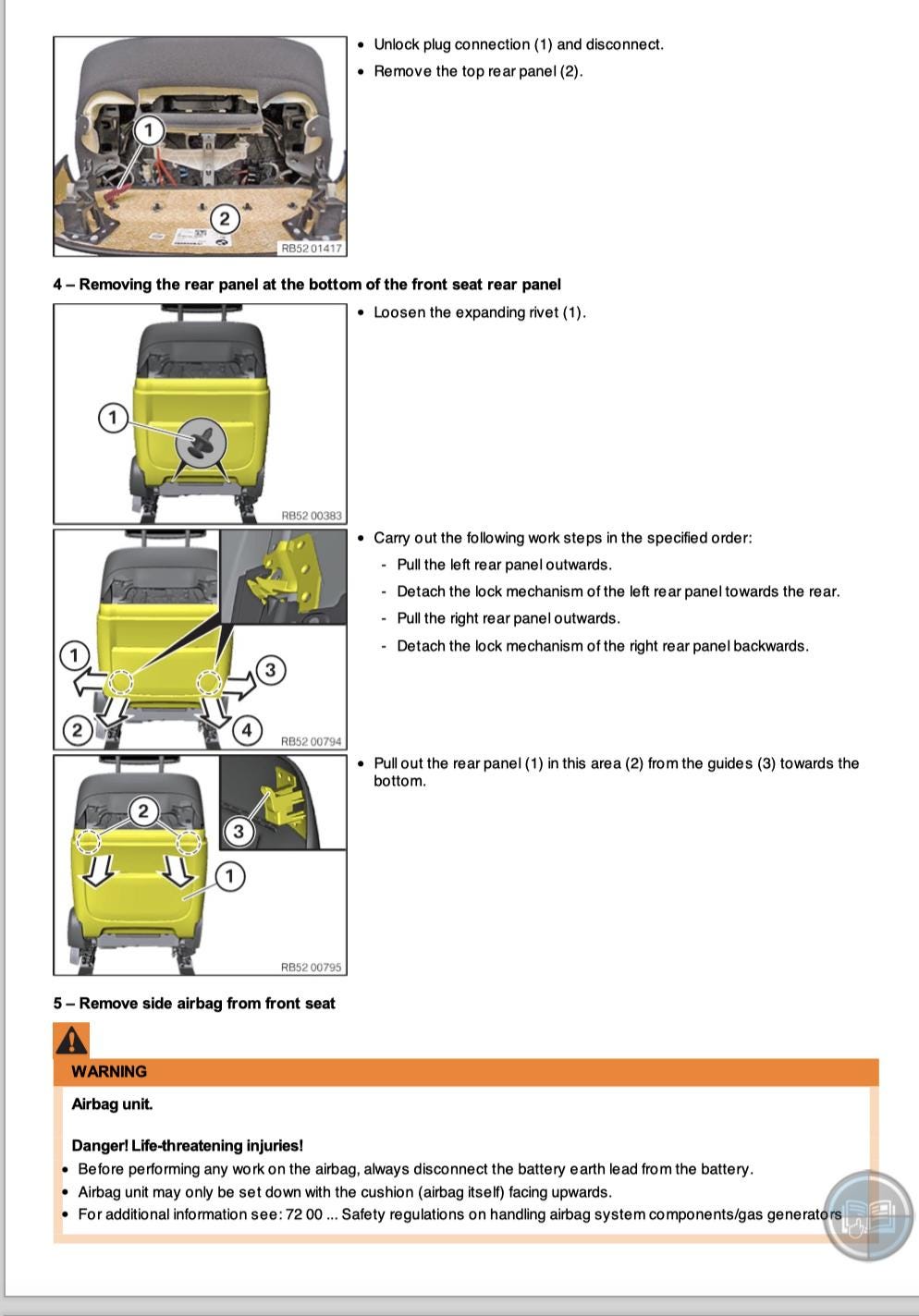 1

2

RB52 01417

- Unlock plug connection (1) and disconnect.
- Remove the top rear panel (2).

4 – Removing the rear panel at the bottom of the front seat rear panel

1

RB52 00383

- Loosen the expanding rivet (1).

1

2

3

4

RB52 00794

- Carry out the following work steps in the specified order:
  - Pull the left rear panel outwards.
  - Detach the lock mechanism of the left rear panel towards the rear.
  - Pull the right rear panel outwards.
  - Detach the lock mechanism of the right rear panel backwards.

2

3

1

RB52 00795

- Pull out the rear panel (1) in this area (2) from the guides (3) towards the bottom.

5 – Remove side airbag from front seat

WARNING

Airbag unit.

Danger! Life-threatening injuries!

- Before performing any work on the airbag, always disconnect the battery earth lead from the battery.
- Airbag unit may only be set down with the cushion (airbag itself) facing upwards.
- For additional information see: 72 00 ... Safety regulations on handling airbag system components/gas generators