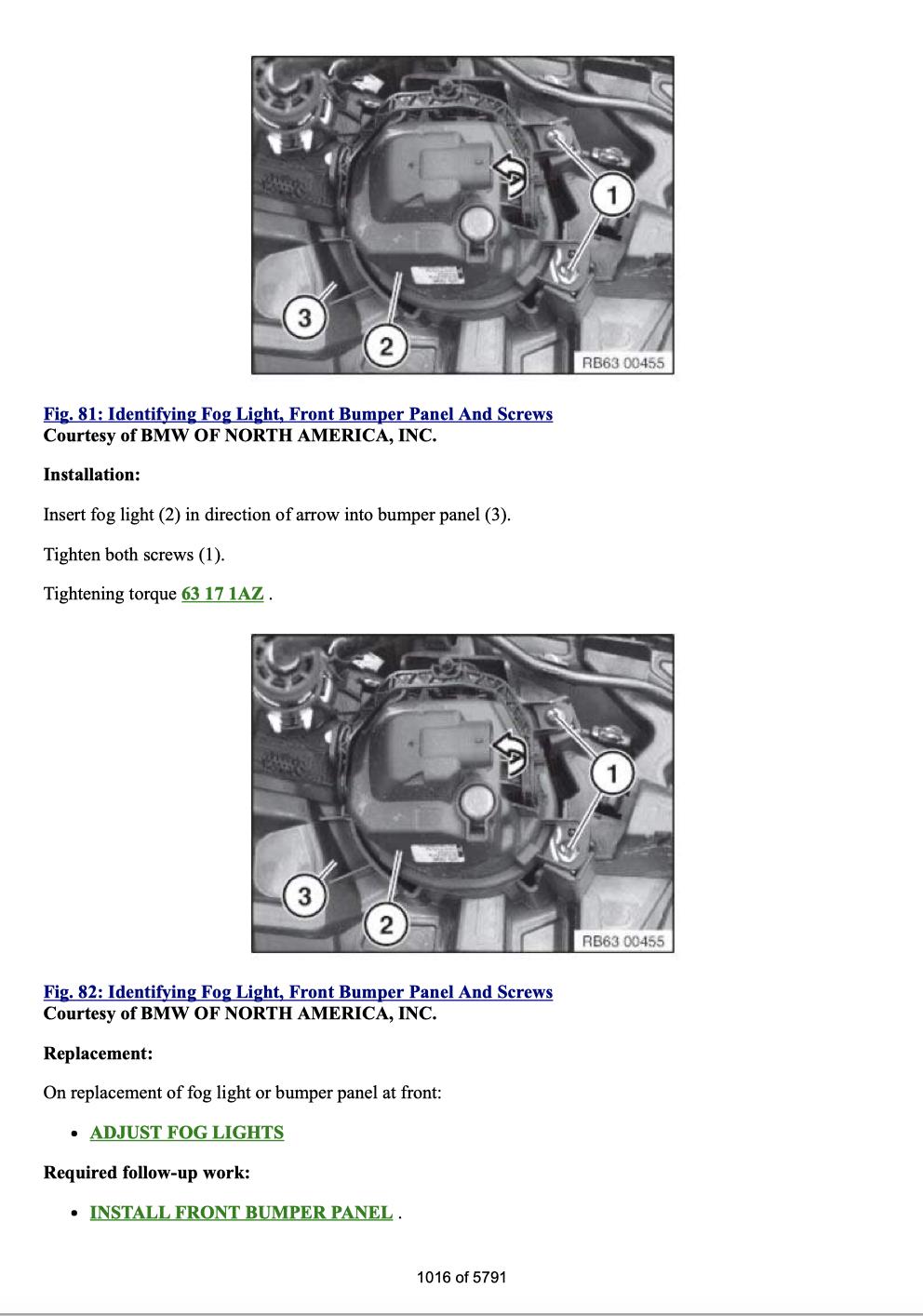 1

3

2

RB63 00455

Fig. 81: Identifying Fog Light, Front Bumper Panel And Screws
Courtesy of BMW OF NORTH AMERICA, INC.

Installation:

Insert fog light (2) in direction of arrow into bumper panel (3).

Tighten both screws (1).

Tightening torque 63 17 1AZ .

1

3

2

RB63 00455

Fig. 82: Identifying Fog Light, Front Bumper Panel And Screws
Courtesy of BMW OF NORTH AMERICA, INC.

Replacement:

On replacement of fog light or bumper panel at front:

- ADJUST FOG LIGHTS

Required follow-up work:

- INSTALL FRONT BUMPER PANEL .

1016 of 5791